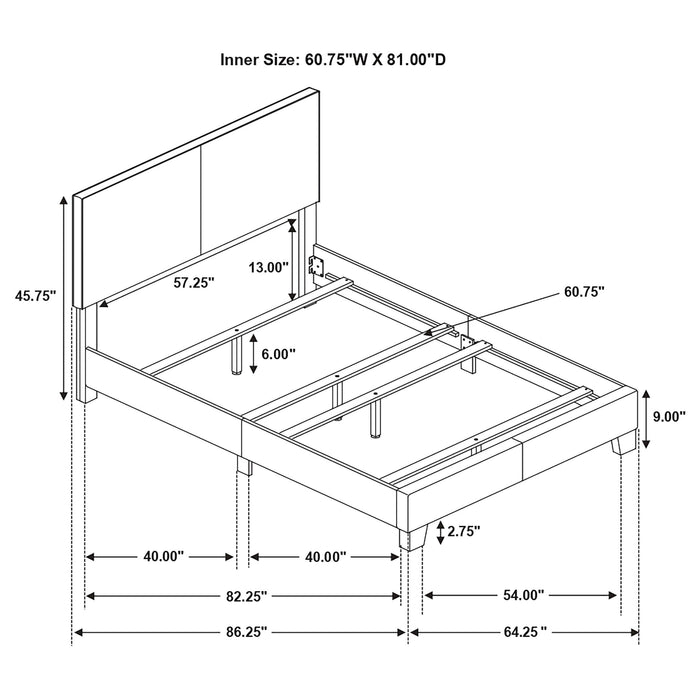 Inner Size: 60.75"W X 81.00"D

45.75"

57.25"

13.00"

60.75"

6.00"

9.00"

2.75"

40.00"

40.00"

82.25"

54.00"

86.25"

64.25 "