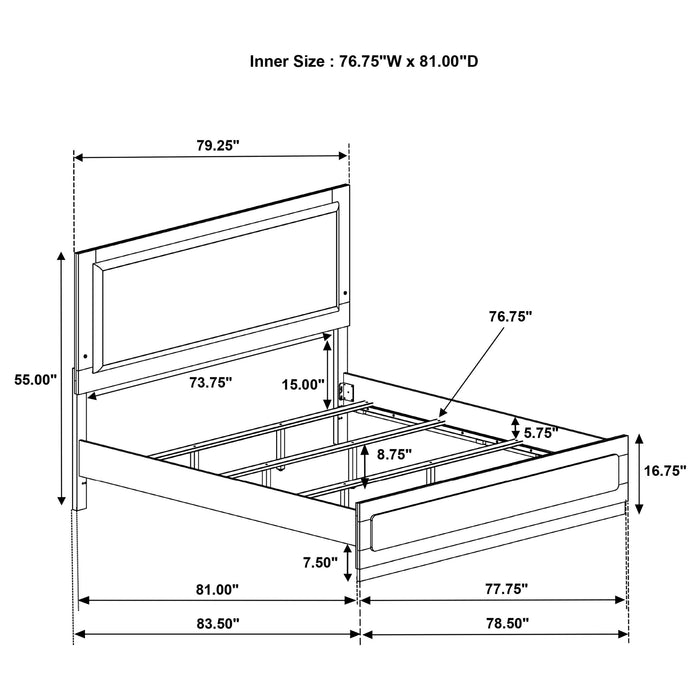 Inner Size : 76.75"W x 81.00"D

79.25"

55.00"

73.75"

15.00"

76.75"

5.75"

8.75"

16.75"

7.50"

81.00"

77.75"

83.50"

78.50"